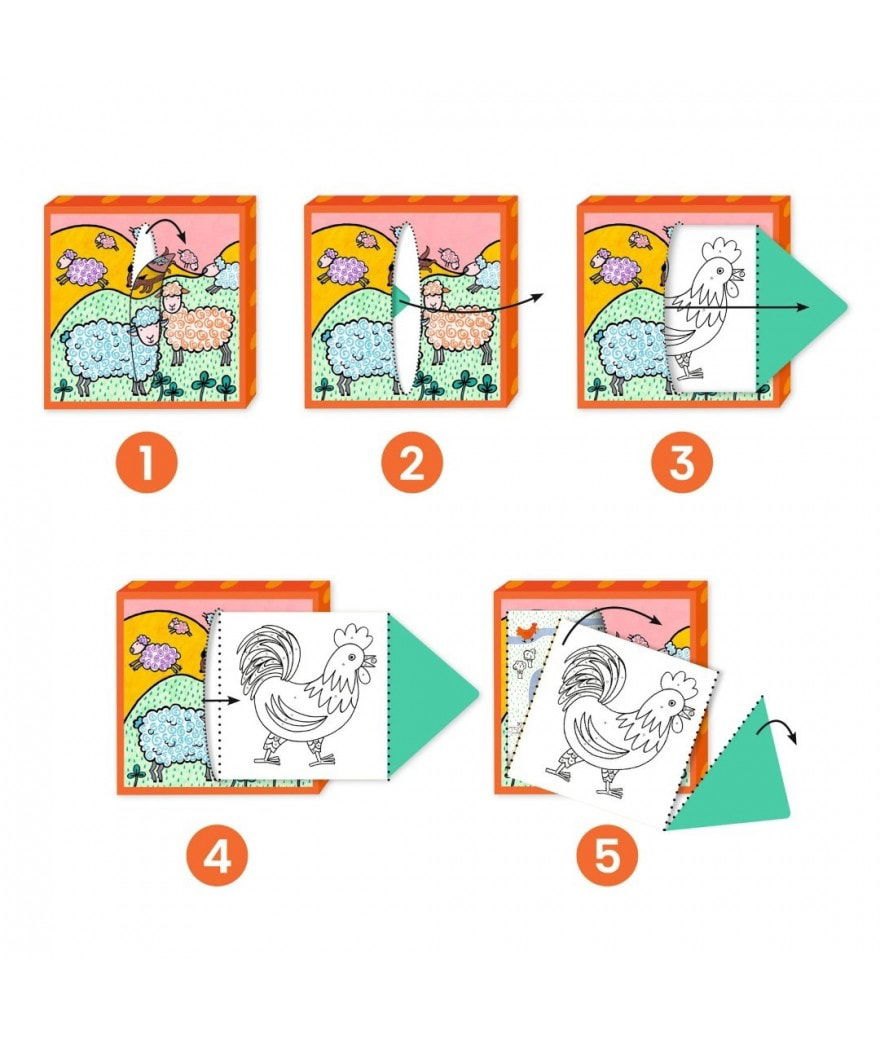 1

2

3

4

5