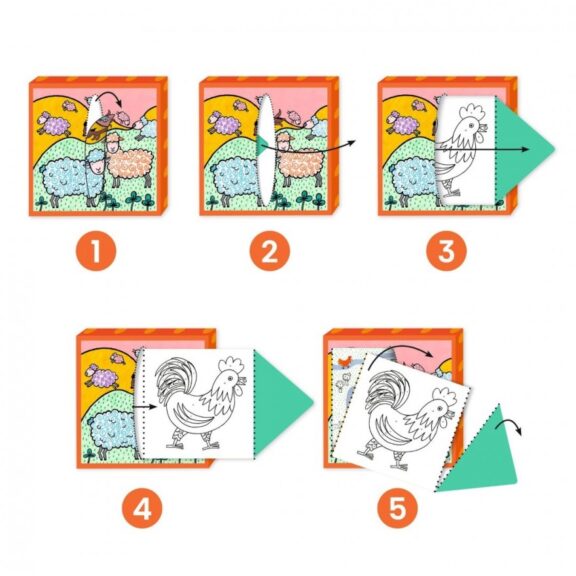 1
2
3
4
5